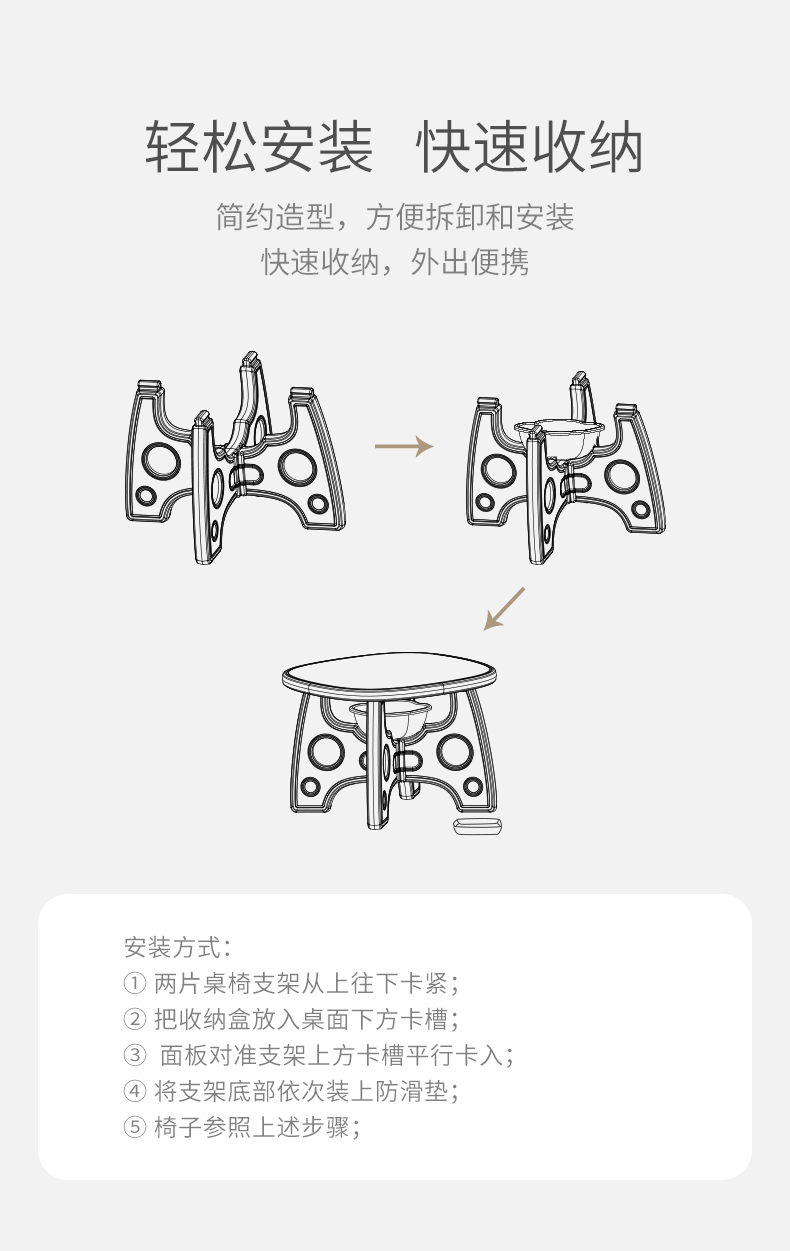 轻松安装　快速收纳

简约造型，方便拆卸和安装
快速收纳，外出便携

安装方式：
① 两片桌椅支架从上往下卡紧；
② 把收纳盒放入桌面下方卡槽；
③ 面板对准支架上方卡槽平行卡入；
④ 将支架底部依次装上防滑垫；
⑤ 椅子参照上述步骤；